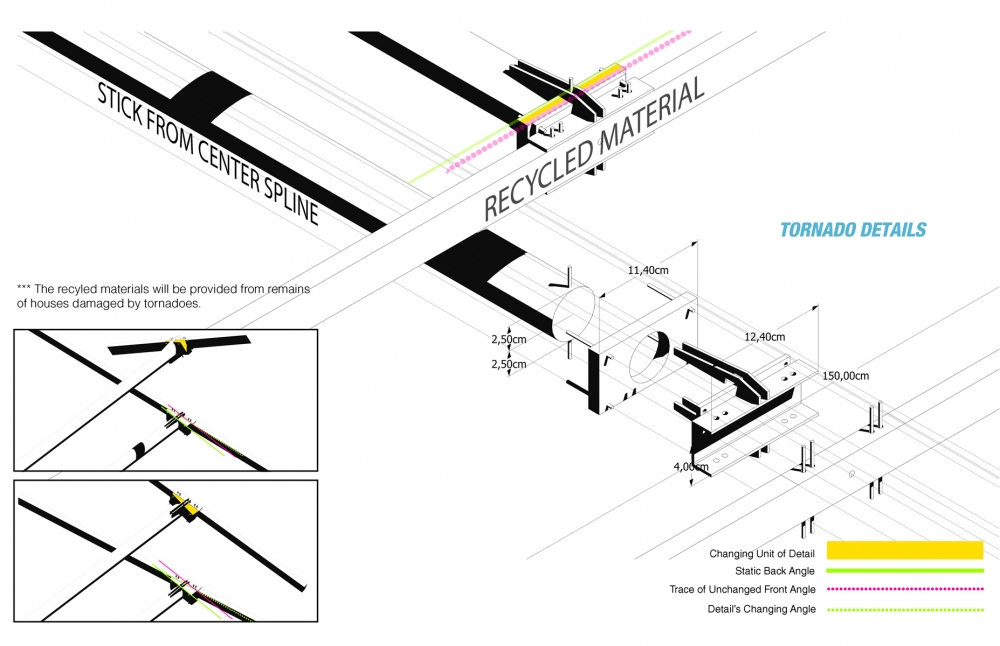 STICK FROM CENTER SPLINE

RECYCLED MATERIAL

TORNADO DETAILS

*** The recyled materials will be provided from remains of houses damaged by tornadoes.

11,40cm

2,50cm

2,50cm

12,40cm

150,00cm

4,00cm

Changing Unit of Detail

Static Back Angle

Trace of Unchanged Front Angle

Detail's Changing Angle